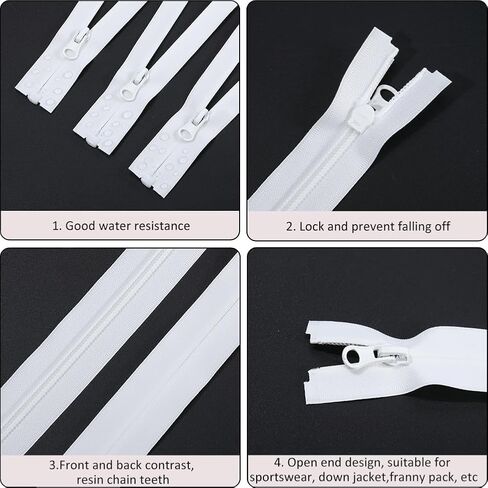 1. Good water resistance

2. Lock and prevent falling off

3.Front and back contrast, resin chain teeth

4. Open end design, suitable for sportswear, down jacket,franny pack, etc