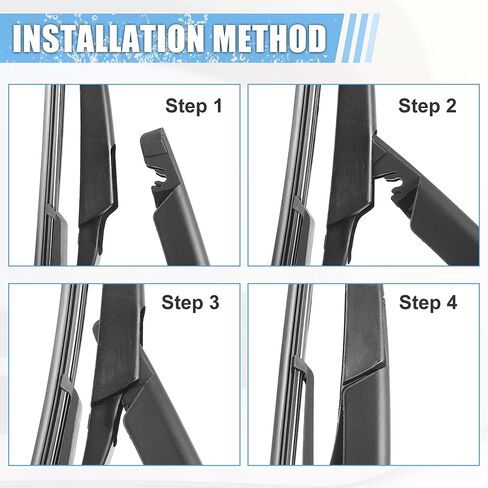 INSTALLATION METHOD

Step 1

Step 2

Step 3

Step 4