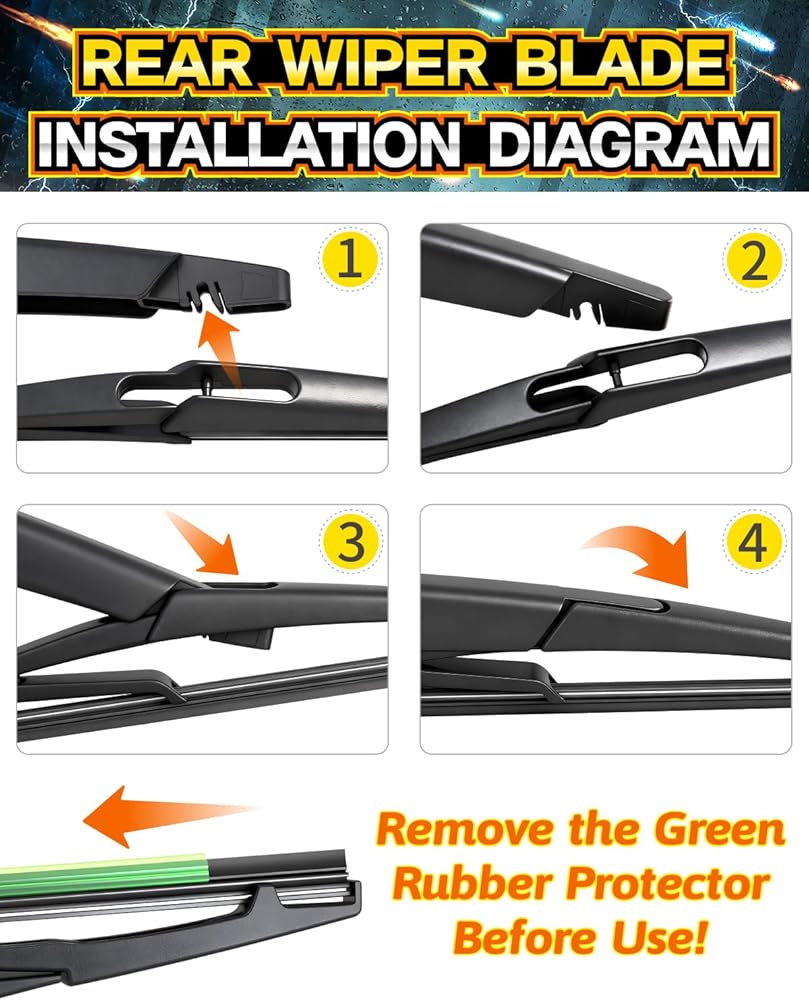 REAR WIPER BLADE
INSTALLATION DIAGRAM

1

2

3

4

Remove the Green Rubber Protector Before Use!