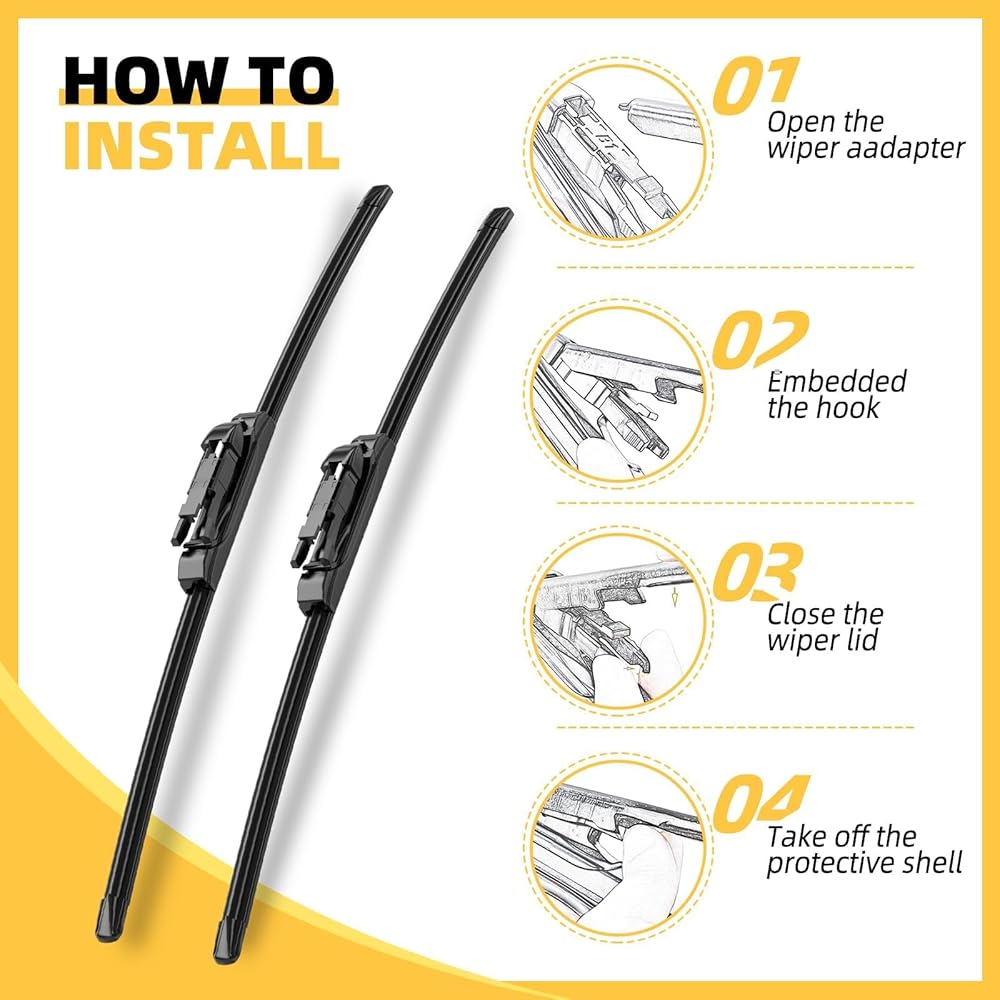 HOW TO
INSTALL

01
Open the wiper aadapter

02
Embedded the hook

03
Close the wiper lid

04
Take off the protective shell