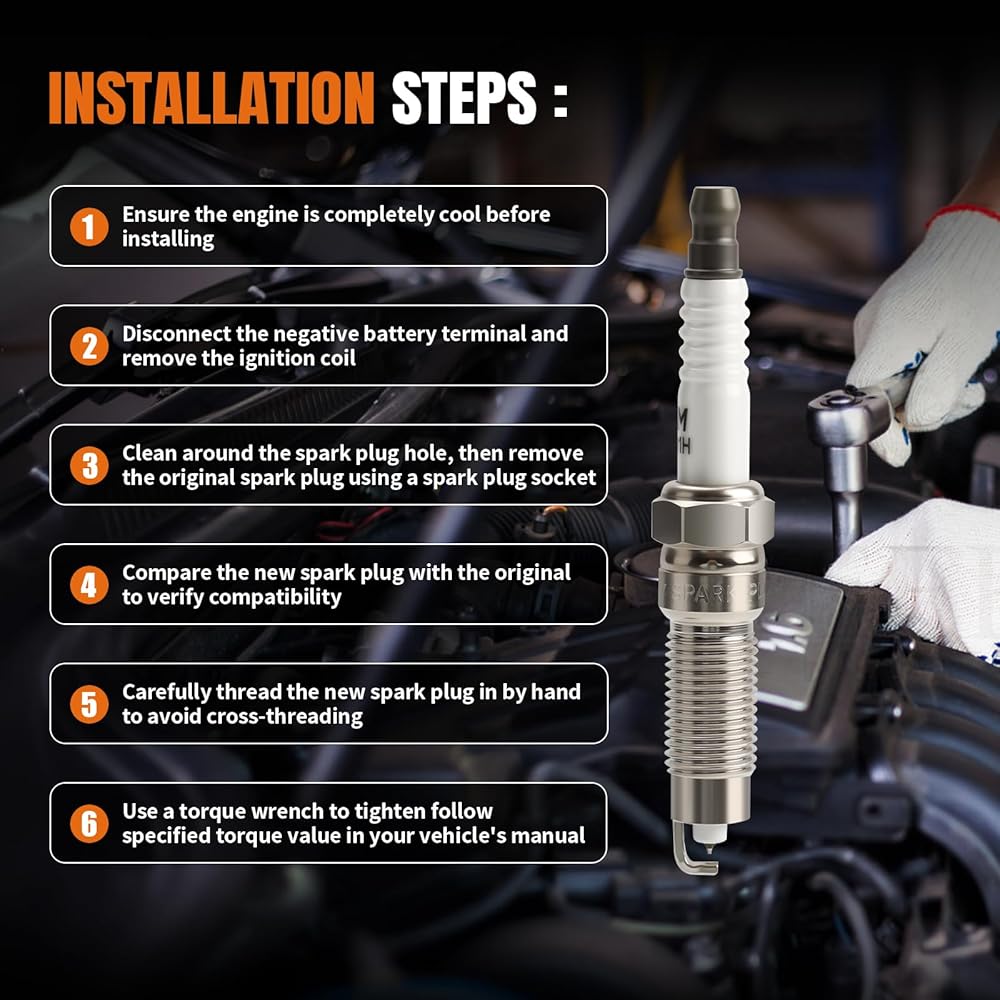 INSTALLATION STEPS :

1 Ensure the engine is completely cool before installing

2 Disconnect the negative battery terminal and remove the ignition coil

3 Clean around the spark plug hole, then remove the original spark plug using a spark plug socket

4 Compare the new spark plug with the original to verify compatibility

5 Carefully thread the new spark plug in by hand to avoid cross-threading

6 Use a torque wrench to tighten follow specified torque value in your vehicle's manual

SPARK PL