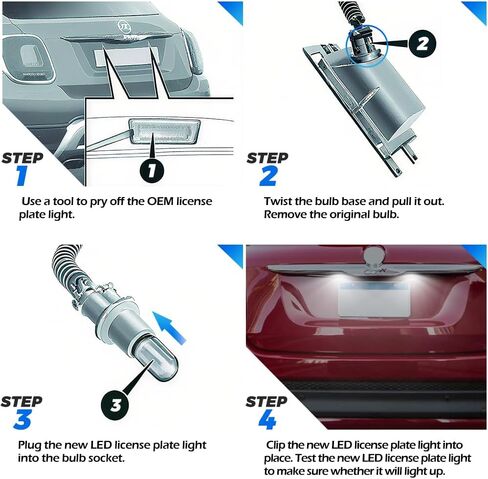 1

STEP
1

Use a tool to pry off the OEM license plate light.

2

STEP
2

Twist the bulb base and pull it out. Remove the original bulb.

3

STEP
3

Plug the new LED license plate light into the bulb socket.

STEP
4

Clip the new LED license plate light into place. Test the new LED license plate light to make sure whether it will light up.