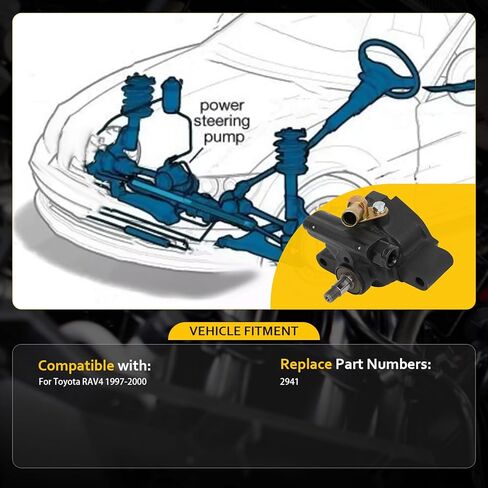 power steering pump

VEHICLE FITMENT

Compatible with:
For Toyota RAV4 1997-2000

Replace Part Numbers:
2941