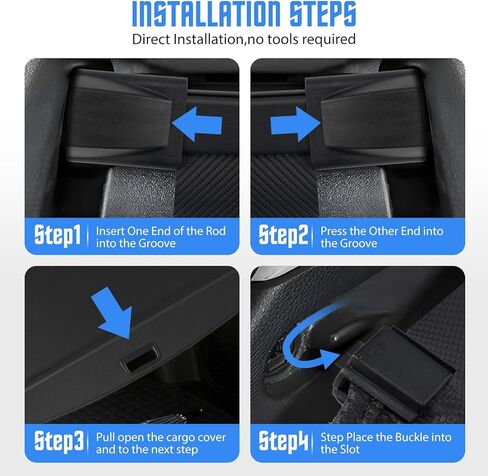 INSTALLATION STEPS
Direct Installation,no tools required

Step1 Insert One End of the Rod into the Groove

Step2 Press the Other End into the Groove

Step3 Pull open the cargo cover and to the next step

Step4 Step Place the Buckle into the Slot