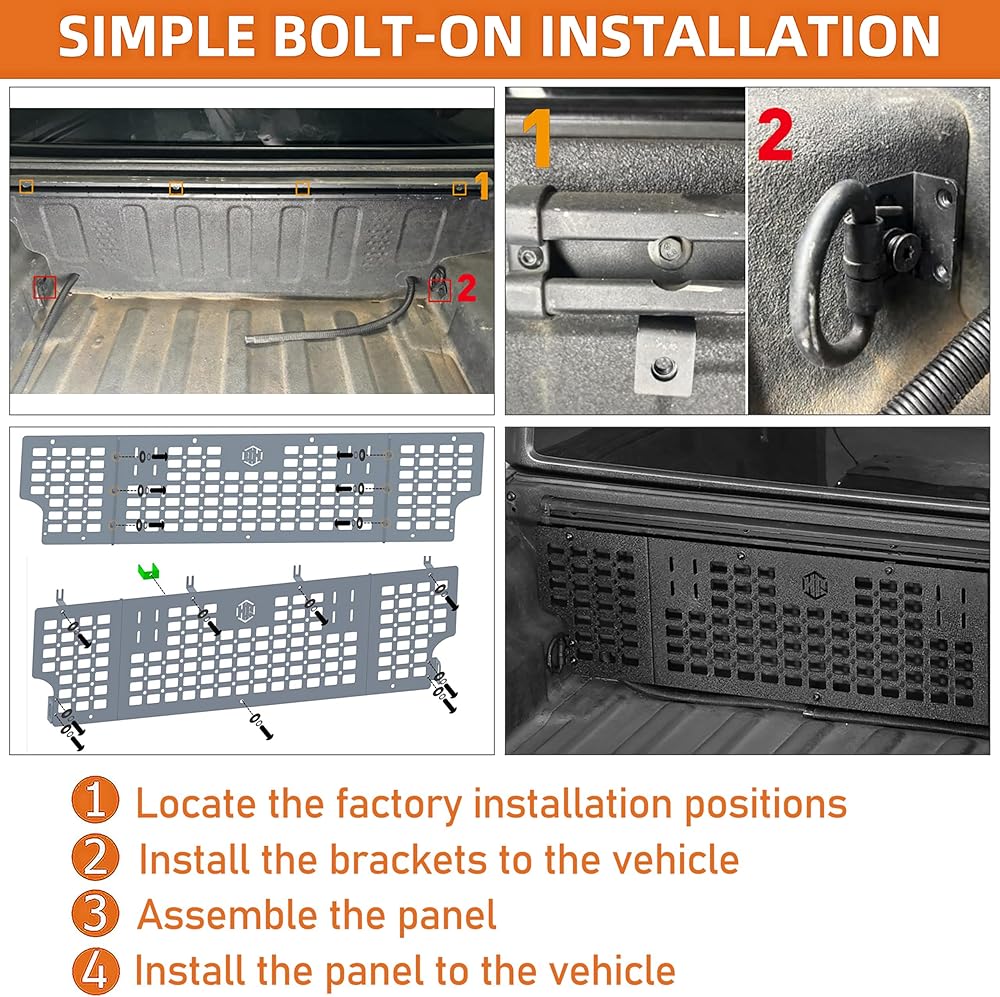 SIMPLE BOLT-ON INSTALLATION

1

2

1

2

① Locate the factory installation positions
② Install the brackets to the vehicle
③ Assemble the panel
④ Install the panel to the vehicle