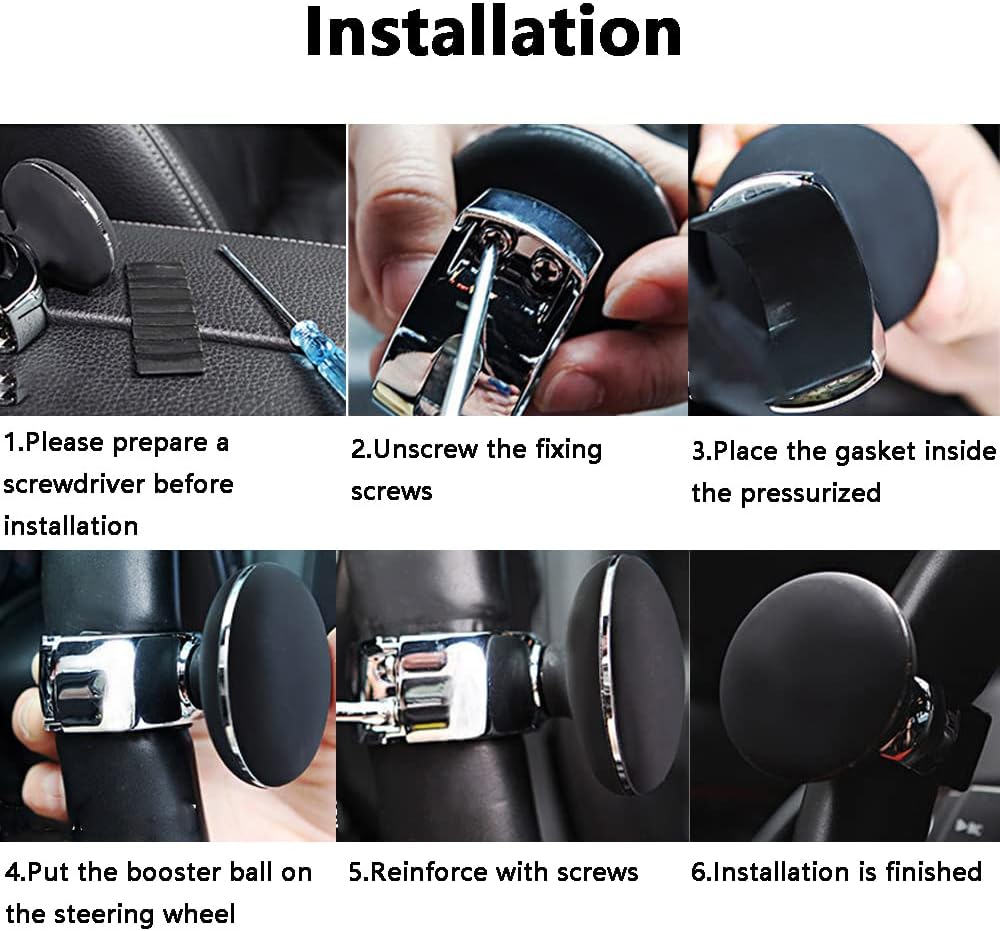 Installation

1.Please prepare a screwdriver before installation

2.Unscrew the fixing screws

3.Place the gasket inside the pressurized

4.Put the booster ball on the steering wheel

5.Reinforce with screws

6.Installation is finished