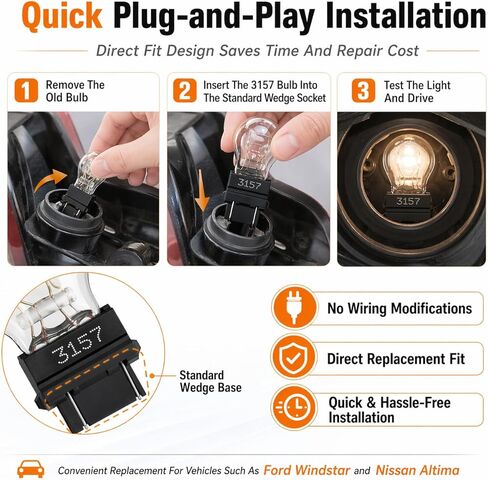 Quick Plug-and-Play Installation

Direct Fit Design Saves Time And Repair Cost

1 Remove The Old Bulb

2 Insert The 3157 Bulb Into The Standard Wedge Socket

3 Test The Light And Drive

3157

3157

3157

Standard Wedge Base

No Wiring Modifications

Direct Replacement Fit

Quick & Hassle-Free Installation

Convenient Replacement For Vehicles Such As Ford Windstar and Nissan Altima