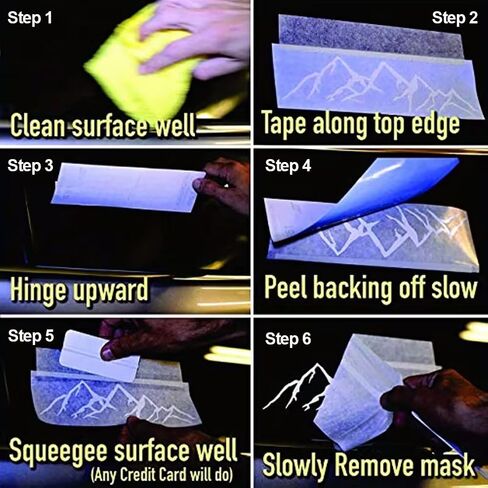 Step 1
Clean surface well

Step 2
Tape along top edge

Step 3
Hinge upward

Step 4
Peel backing off slow

Step 5
Squeegee surface well
(Any Credit Card will do)

Step 6
Slowly Remove mask