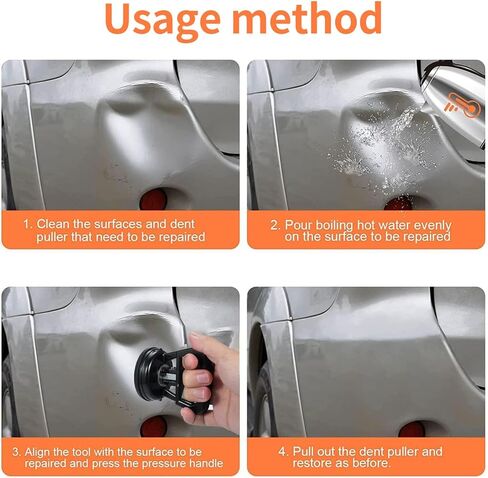 Usage method

1. Clean the surfaces and dent puller that need to be repaired

2. Pour boiling hot water evenly on the surface to be repaired

3. Align the tool with the surface to be repaired and press the pressure handle

4. Pull out the dent puller and restore as before.