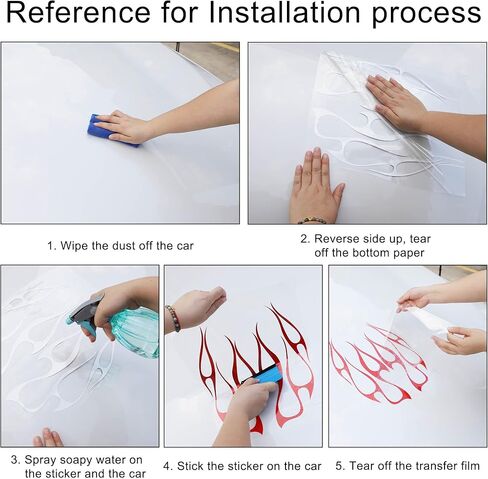 Reference for Installation process

1. Wipe the dust off the car

2. Reverse side up, tear off the bottom paper

3. Spray soapy water on the sticker and the car

4. Stick the sticker on the car

5. Tear off the transfer film