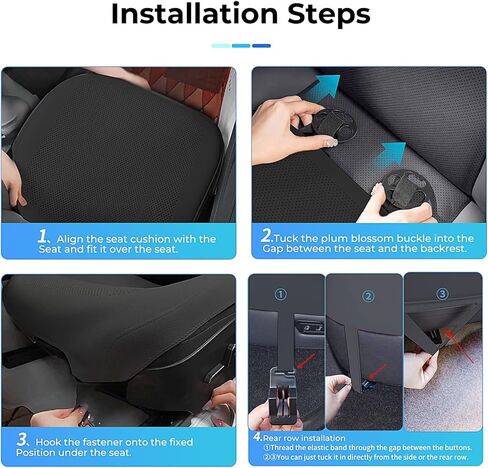 Installation Steps

1、Align the seat cushion with the Seat and fit it over the seat.

2.Tuck the plum blossom buckle into the Gap between the seat and the backrest.

3、Hook the fastener onto the fixed Position under the seat.

①

②

③

4.Rear row installation
①Thread the elastic band through the gap between the buttons.
②③You can just tuck it in directly from the side or the rear row.