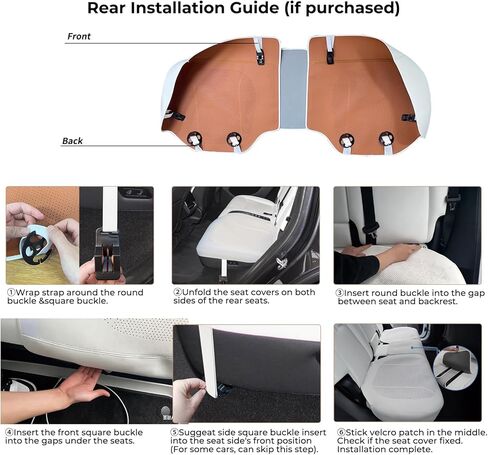 Rear Installation Guide (if purchased)

Front

Back

①Wrap strap around the round buckle &square buckle.

②Unfold the seat covers on both sides of the rear seats.

③Insert round buckle into the gap between seat and backrest.

④Insert the front square buckle into the gaps under the seats.

⑤Suggeat side square buckle insert into the seat side's front position (For some cars, can skip this step).

⑥Stick velcro patch in the middle. Check if the seat cover fixed. Installation complete.