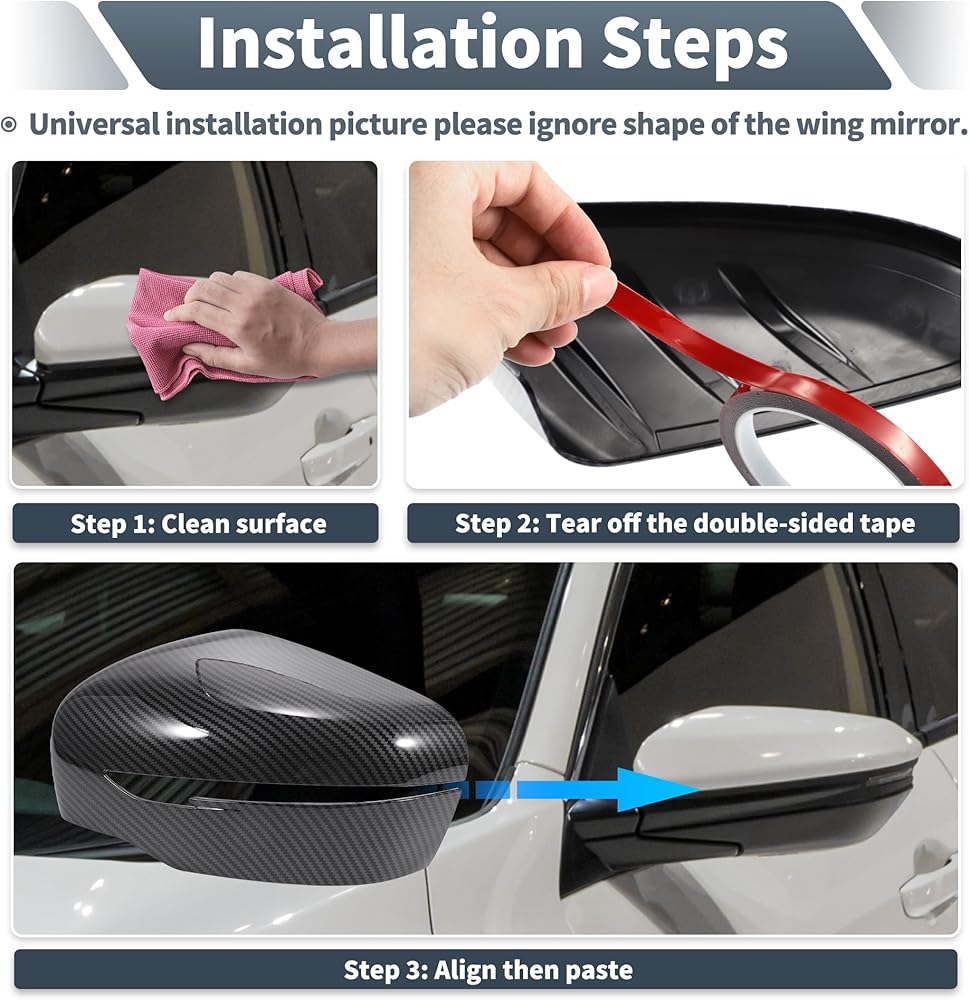 Installation Steps

Universal installation picture please ignore shape of the wing mirror.

Step 1: Clean surface

Step 2: Tear off the double-sided tape

Step 3: Align then paste