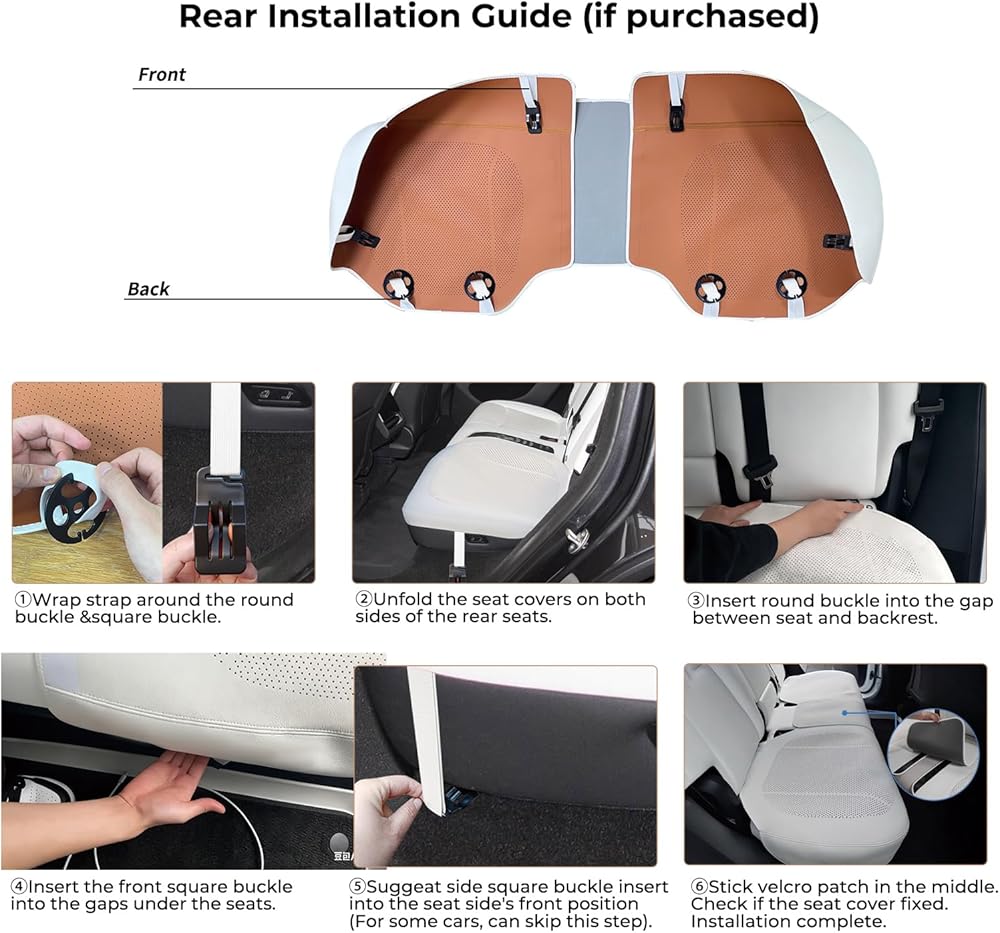 Rear Installation Guide (if purchased)

Front

Back

①Wrap strap around the round buckle &square buckle.

②Unfold the seat covers on both sides of the rear seats.

③Insert round buckle into the gap between seat and backrest.

④Insert the front square buckle into the gaps under the seats.

⑤Suggeat side square buckle insert into the seat side's front position (For some cars, can skip this step).

⑥Stick velcro patch in the middle. Check if the seat cover fixed. Installation complete.