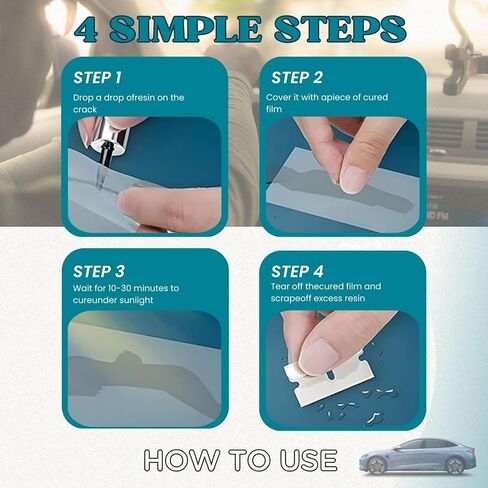 4 SIMPLE STEPS

STEP 1
Drop a drop ofresin on the crack

STEP 2
Cover it with apiece of cured film

STEP 3
Wait for 10-30 minutes to cureunder sunlight

STEP 4
Tear off thecured film and scrapeoff excess resin

HOW TO USE