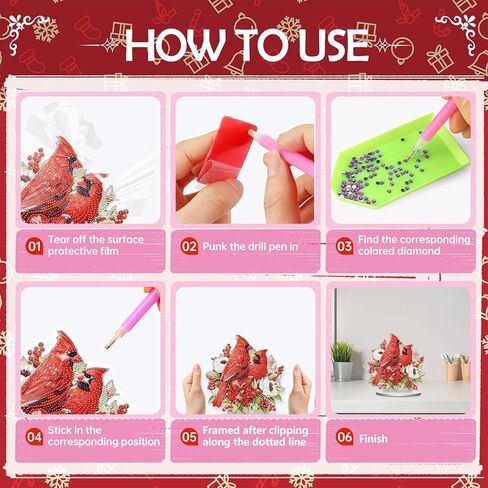 HOW TO USE

01 Tear off the surface protective film

02 Punk the drill pen in

03 Find the corresponding colored diamond

04 Stick in the corresponding position

05 Framed after clipping along the dotted line

06 Finish