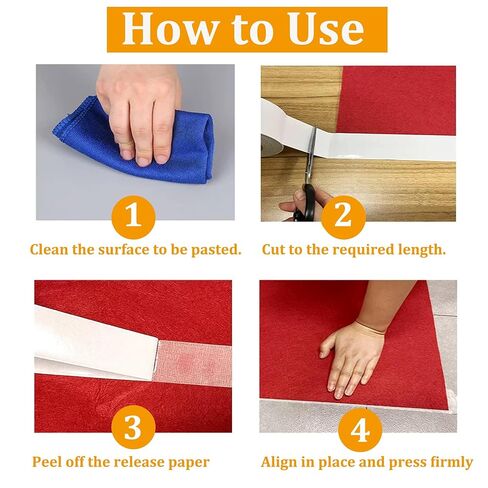 How to Use

1
Clean the surface to be pasted.

2
Cut to the required length.

3
Peel off the release paper

4
Align in place and press firmly