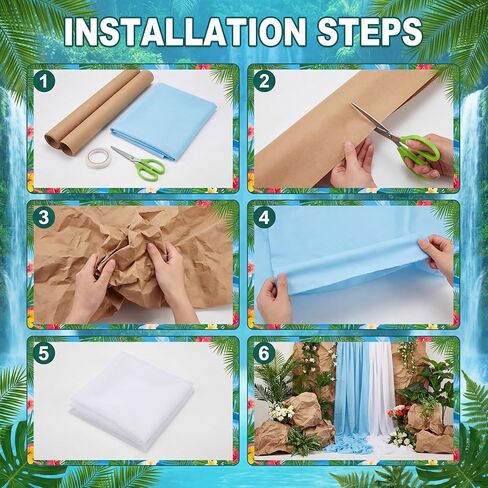 INSTALLATION STEPS

1

2

3

4

5

6