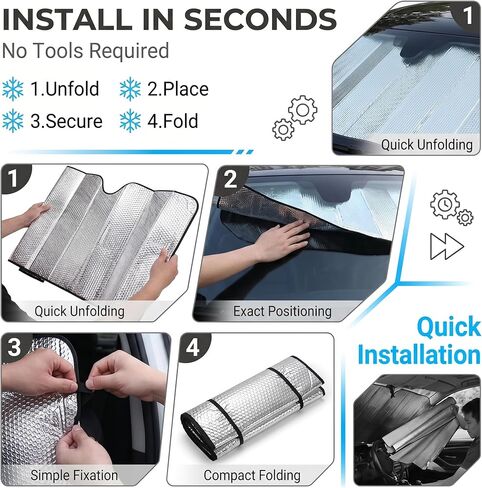 INSTALL IN SECONDS
No Tools Required

1.Unfold 2.Place
3.Secure 4.Fold

1
Quick Unfolding

1
Quick Unfolding

2
Exact Positioning

3
Simple Fixation

4
Compact Folding

Quick Installation