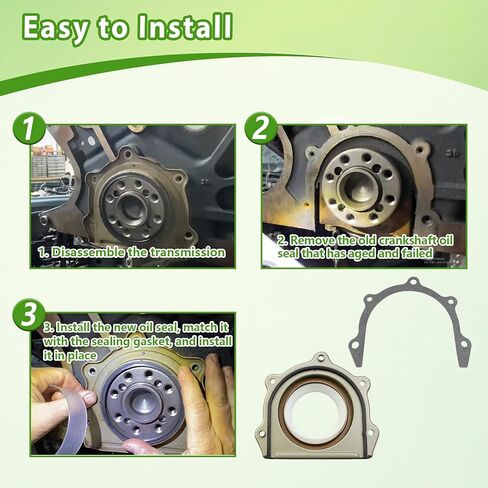 Easy to Install

1

1. Disassemble the transmission

2

2. Remove the old crankshaft oil seal that has aged and failed

3

3. Install the new oil seal, match it with the sealing gasket, and install it in place