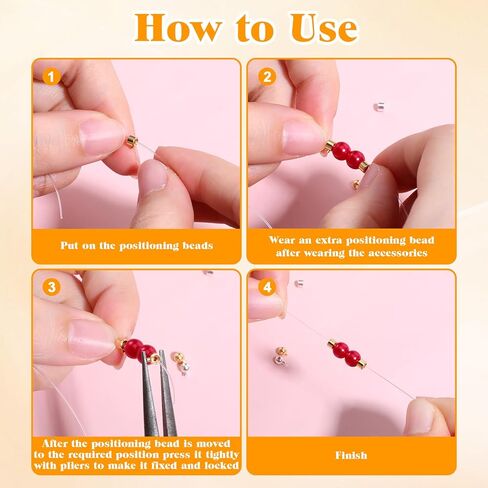 How to Use

1
Put on the positioning beads

2
Wear an extra positioning bead after wearing the accessories

3
After the positioning bead is moved to the required position press it tightly with pliers to make it fixed and locked

4
Finish