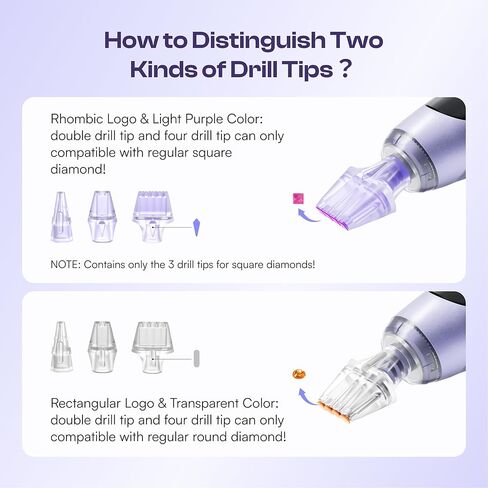 How to Distinguish Two Kinds of Drill Tips ?

Rhombic Logo & Light Purple Color: double drill tip and four drill tip can only compatible with regular square diamond!

NOTE: Contains only the 3 drill tips for square diamonds!

Rectangular Logo & Transparent Color: double drill tip and four drill tip can only compatible with regular round diamond!