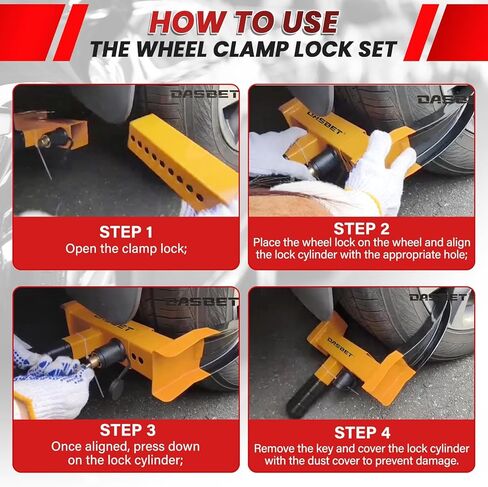 HOW TO USE
THE WHEEL CLAMP LOCK SET

DASBET

STEP 1
Open the clamp lock;

DASBET
DASBET

STEP 2
Place the wheel lock on the wheel and align the lock cylinder with the appropriate hole;

DASBET
DASBET

STEP 3
Once aligned, press down on the lock cylinder;

DASBET
DASBET

STEP 4
Remove the key and cover the lock cylinder with the dust cover to prevent damage.