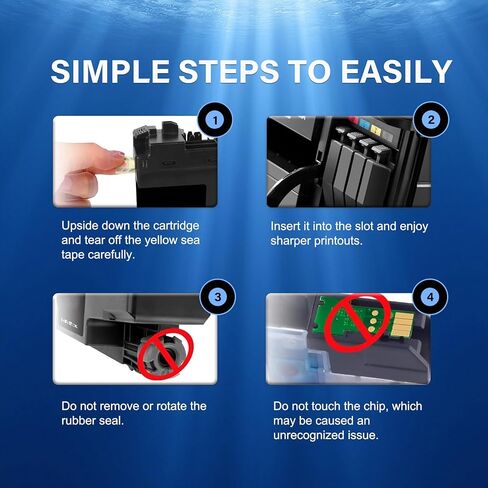 SIMPLE STEPS TO EASILY

1

Upside down the cartridge and tear off the yellow sea tape carefully.

2

Insert it into the slot and enjoy sharper printouts.

3

Do not remove or rotate the rubber seal.

4

Do not touch the chip, which may be caused an unrecognized issue.