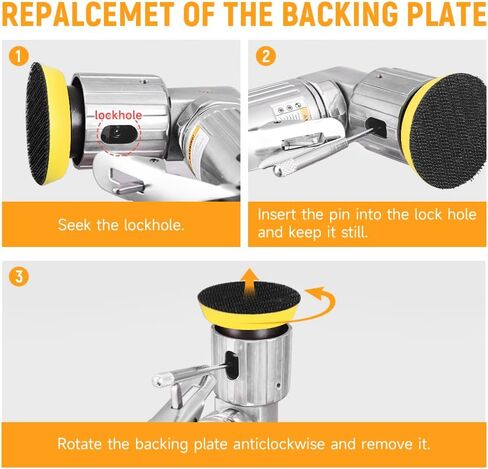 REPALCEMET OF THE BACKING PLATE

1

lockhole

Seek the lockhole.

2

Insert the pin into the lock hole and keep it still.

3

Rotate the backing plate anticlockwise and remove it.