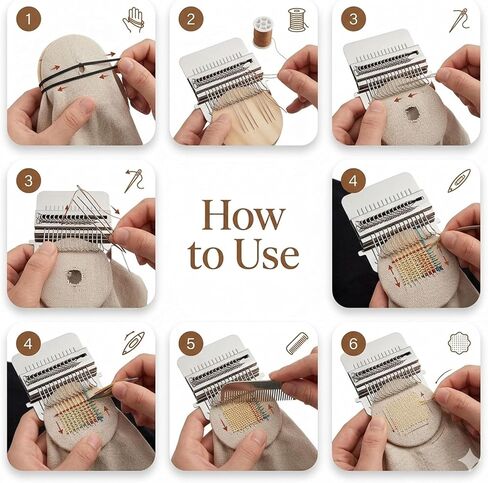 1

2

3

3

How to Use

4

4

5

6