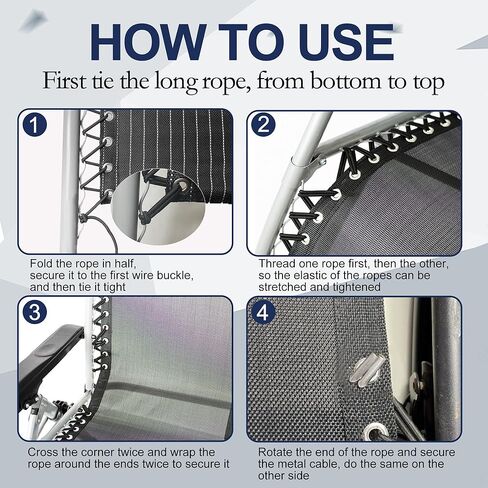 HOW TO USE

First tie the long rope, from bottom to top

1

Fold the rope in half, secure it to the first wire buckle, and then tie it tight

2

Thread one rope first, then the other, so the elastic of the ropes can be stretched and tightened

3

Cross the corner twice and wrap the rope around the ends twice to secure it

4

Rotate the end of the rope and secure the metal cable, do the same on the other side