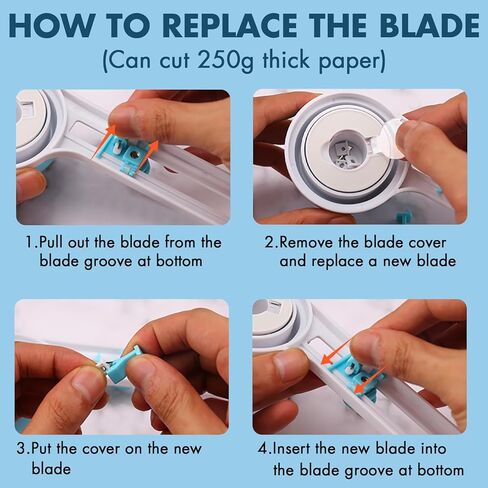 HOW TO REPLACE THE BLADE
(Can cut 250g thick paper)

1.Pull out the blade from the blade groove at bottom

2.Remove the blade cover and replace a new blade

3.Put the cover on the new blade

4.Insert the new blade into the blade groove at bottom