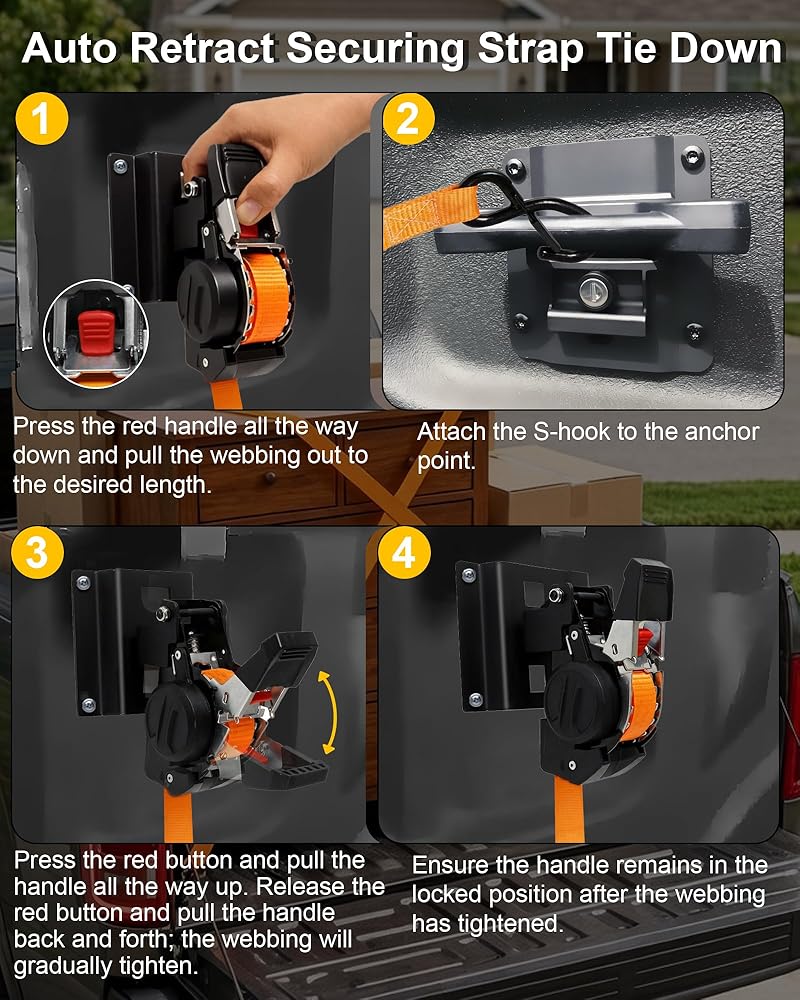 Auto Retract Securing Strap Tie Down

1

Press the red handle all the way down and pull the webbing out to the desired length.

2

Attach the S-hook to the anchor point.

3

Press the red button and pull the handle all the way up. Release the red button and pull the handle back and forth; the webbing will gradually tighten.

4

Ensure the handle remains in the locked position after the webbing has tightened.