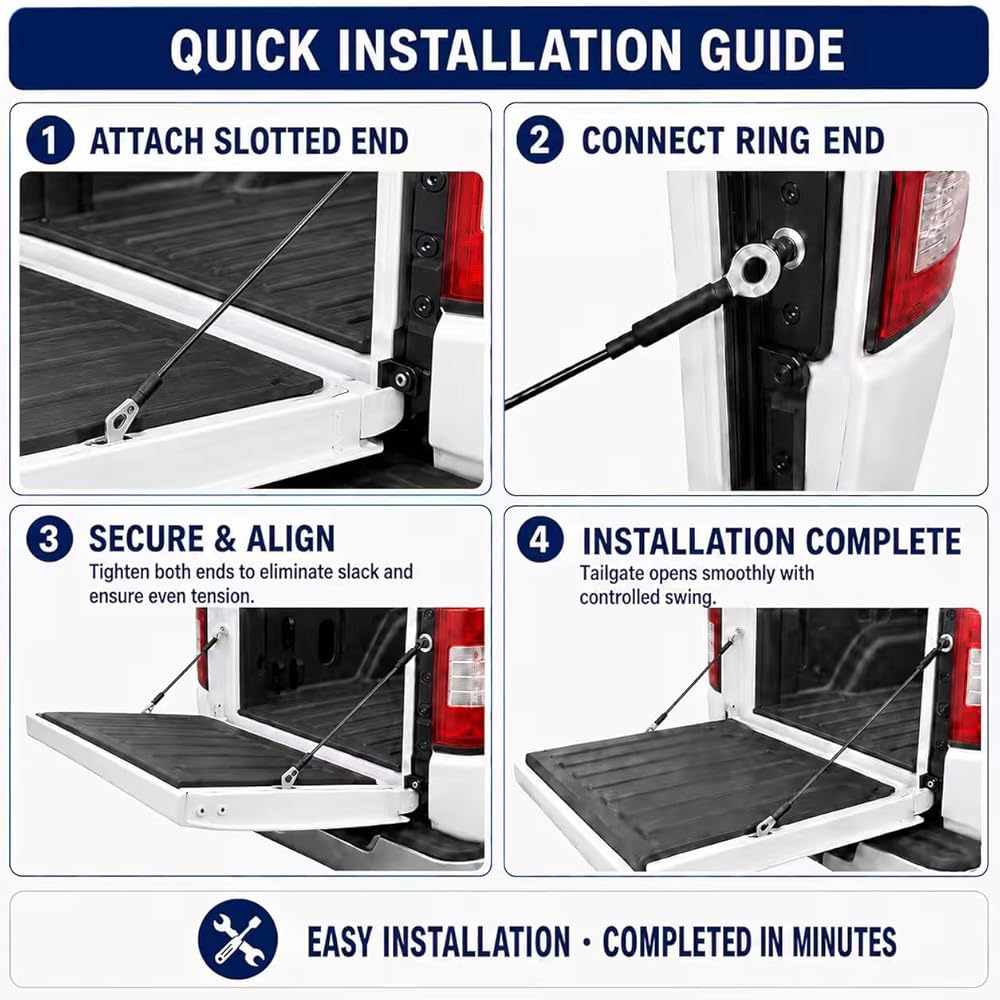 QUICK INSTALLATION GUIDE

1 ATTACH SLOTTED END

2 CONNECT RING END

3 SECURE & ALIGN

Tighten both ends to eliminate slack and ensure even tension.

4 INSTALLATION COMPLETE

Tailgate opens smoothly with controlled swing.

EASY INSTALLATION · COMPLETED IN MINUTES