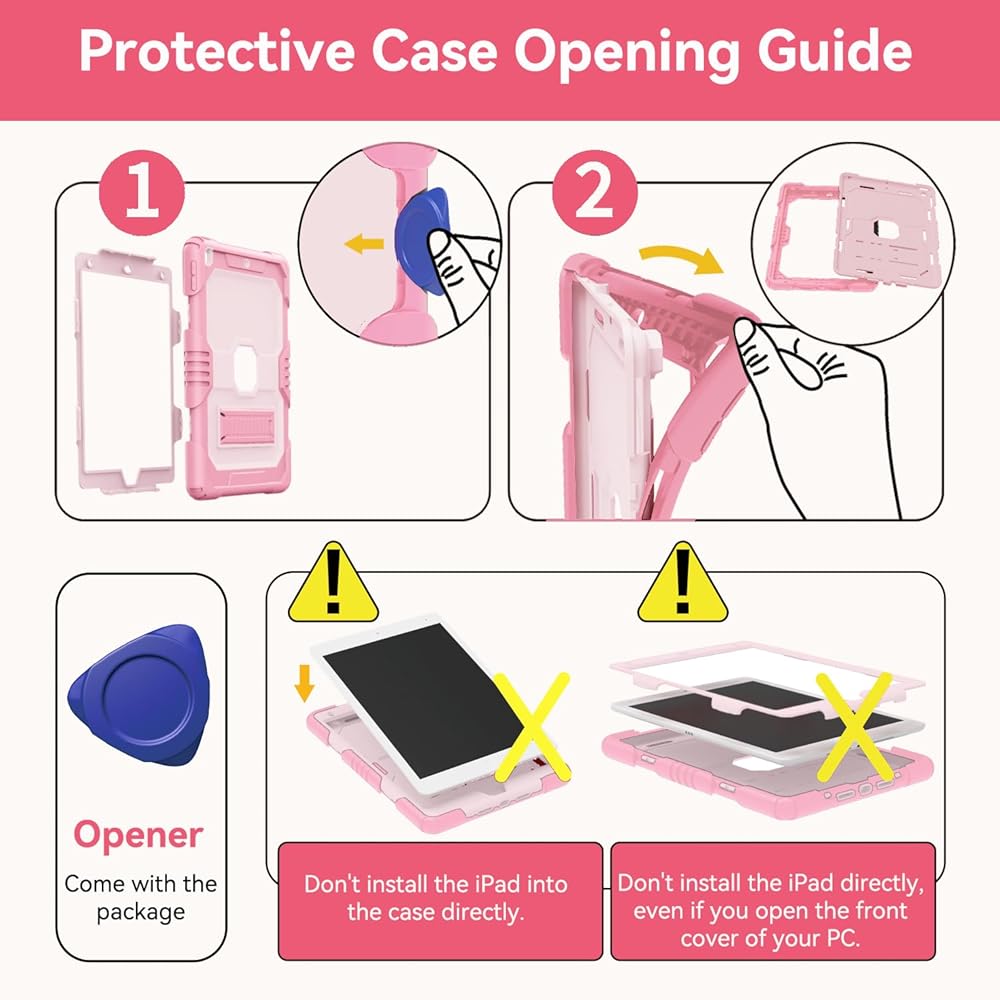 Protective Case Opening Guide

1

2

!

!

Opener

Come with the package

Don't install the iPad into the case directly.

Don't install the iPad directly, even if you open the front cover of your PC.