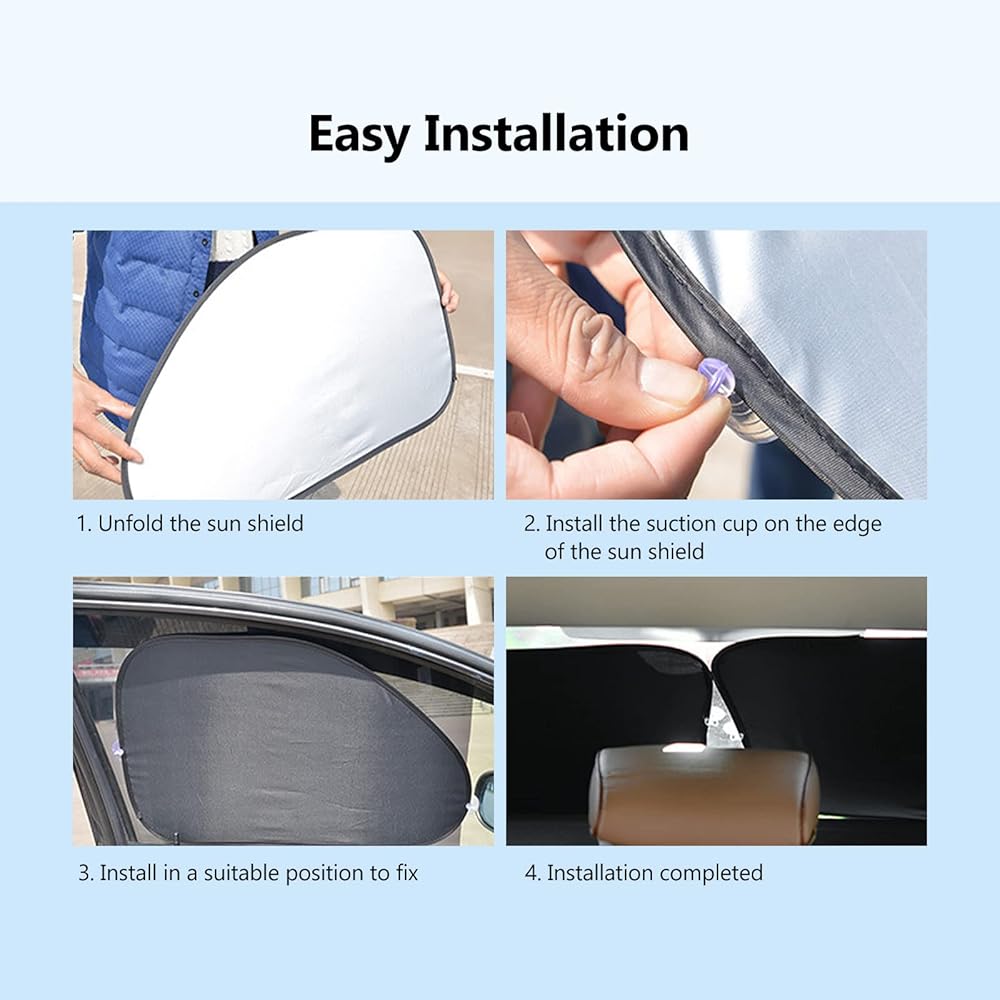 Easy Installation

1. Unfold the sun shield

2. Install the suction cup on the edge of the sun shield

3. Install in a suitable position to fix

4. Installation completed