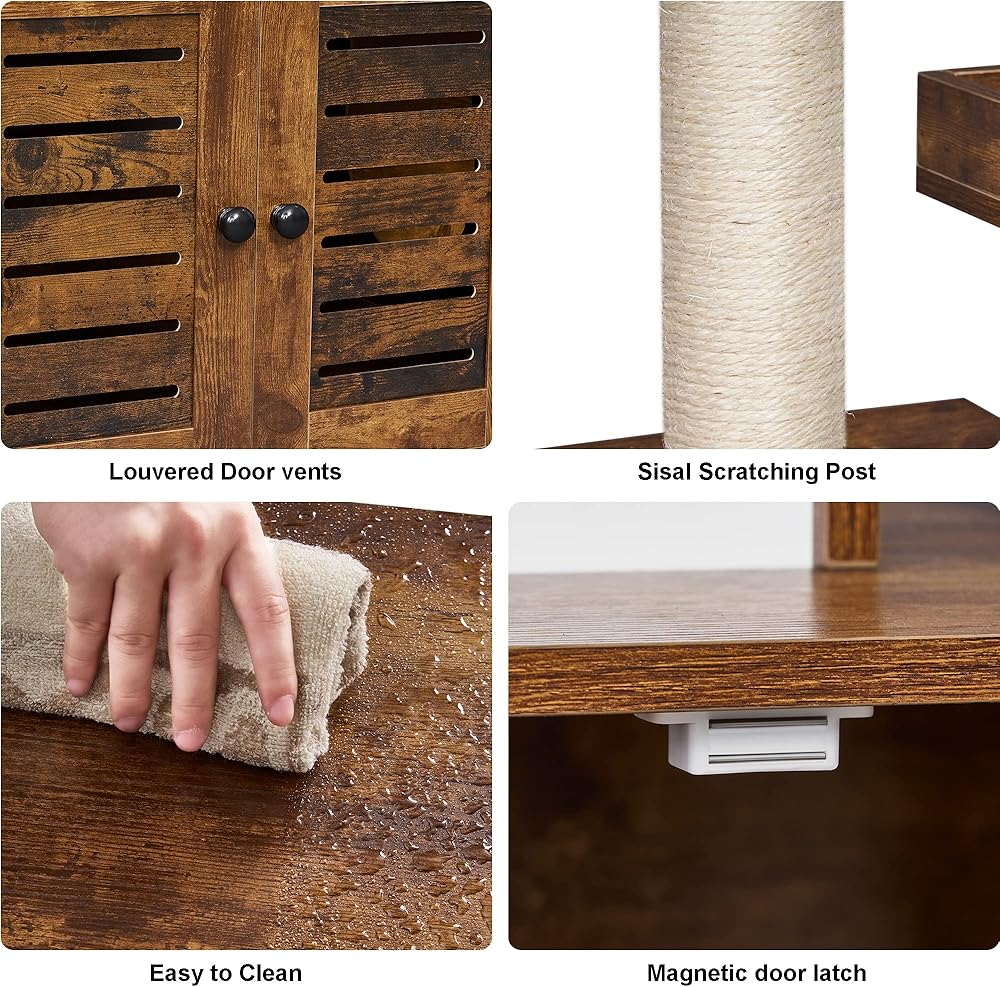 Louvered Door vents

Sisal Scratching Post

Easy to Clean

Magnetic door latch