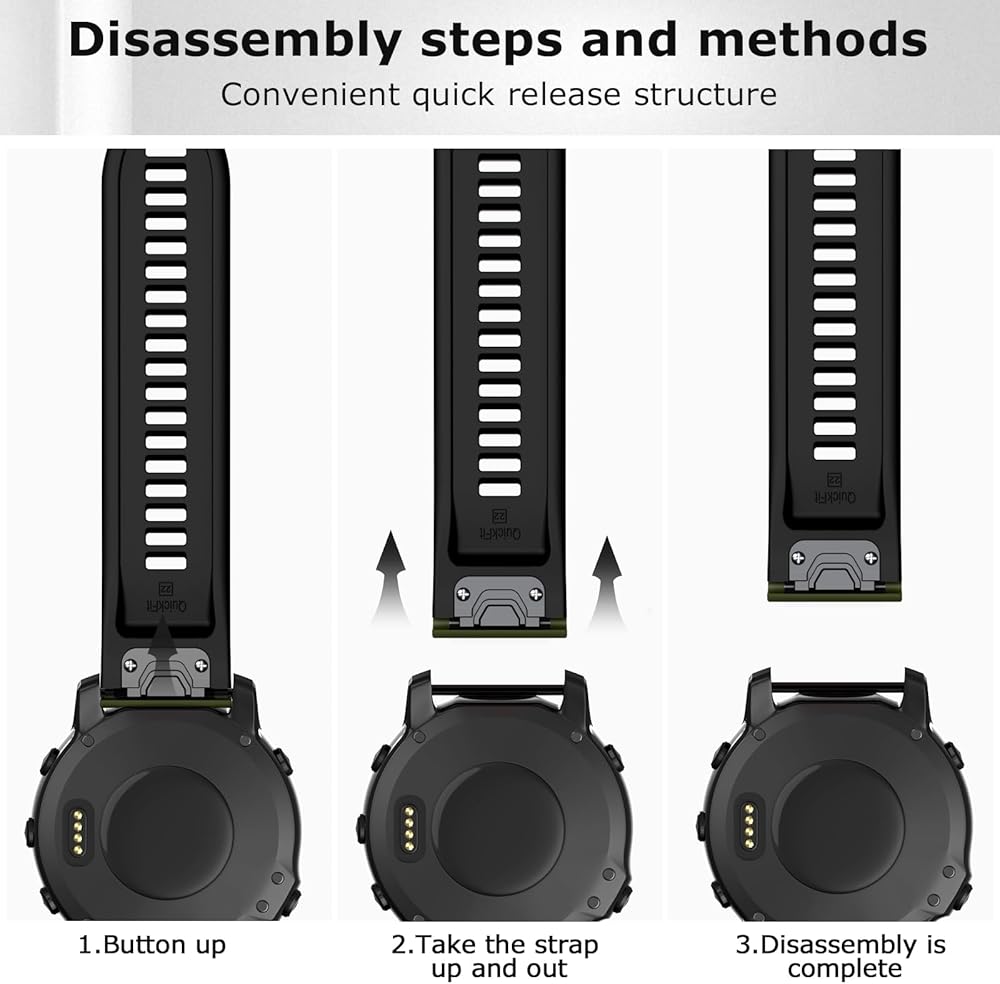 Disassembly steps and methods

Convenient quick release structure

QuickFit 22

QuickFit 22

QuickFit 22

1.Button up

2.Take the strap up and out

3.Disassembly is complete