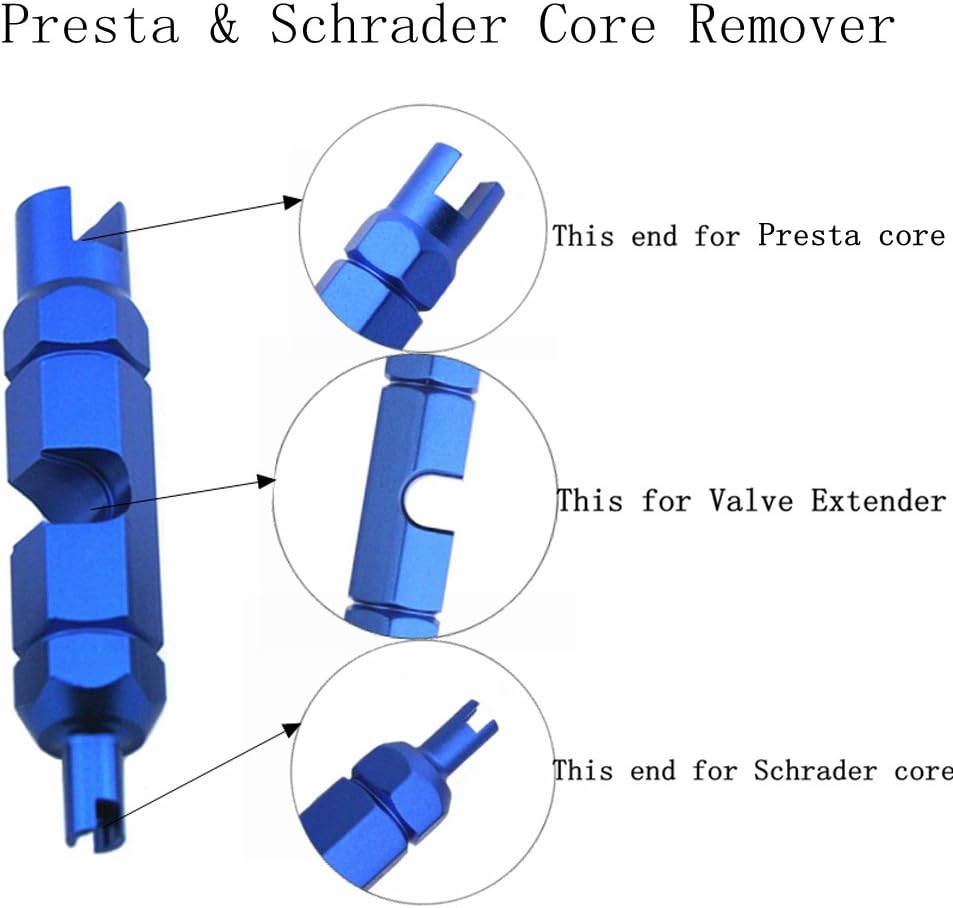 Presta & Schrader Core Remover

This end for Presta core

This for Valve Extender

This end for Schrader core