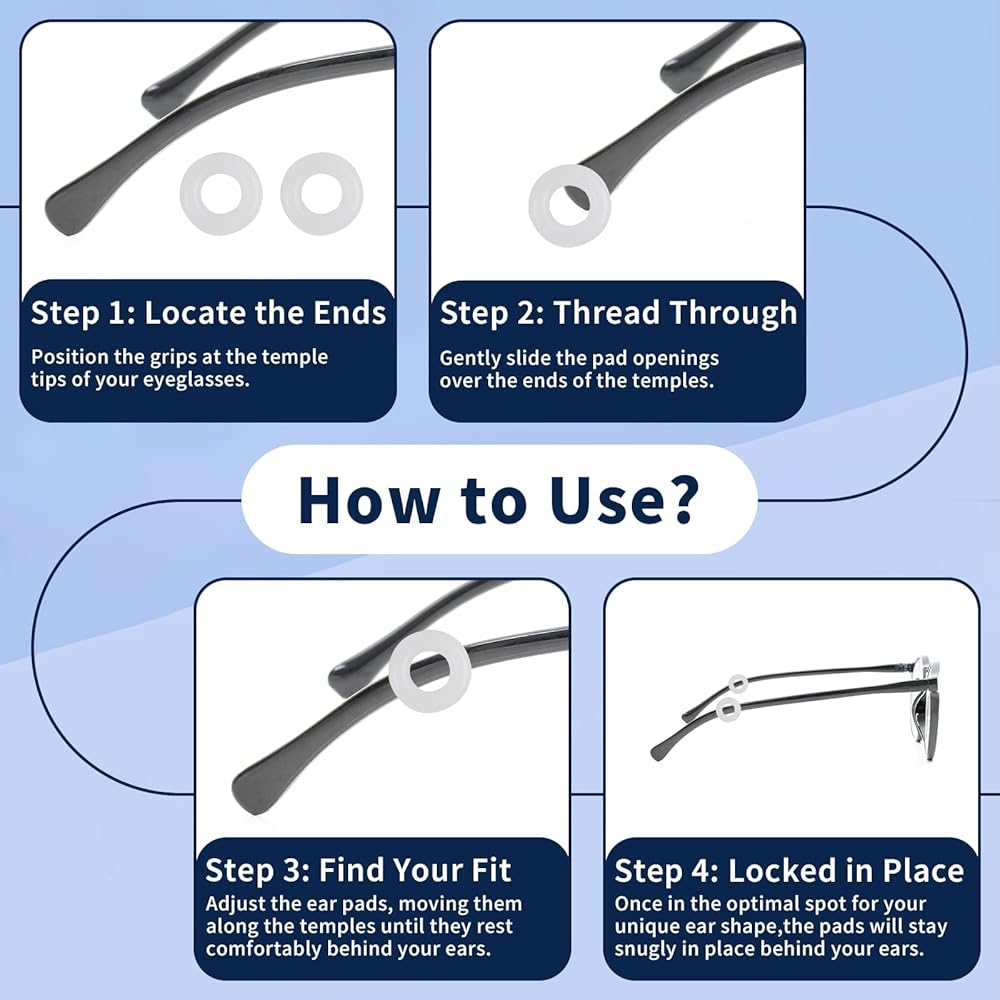 Step 1: Locate the Ends

Position the grips at the temple tips of your eyeglasses.

Step 2: Thread Through

Gently slide the pad openings over the ends of the temples.

How to Use?

Step 3: Find Your Fit

Adjust the ear pads, moving them along the temples until they rest comfortably behind your ears.

Step 4: Locked in Place

Once in the optimal spot for your unique ear shape,the pads will stay snugly in place behind your ears.