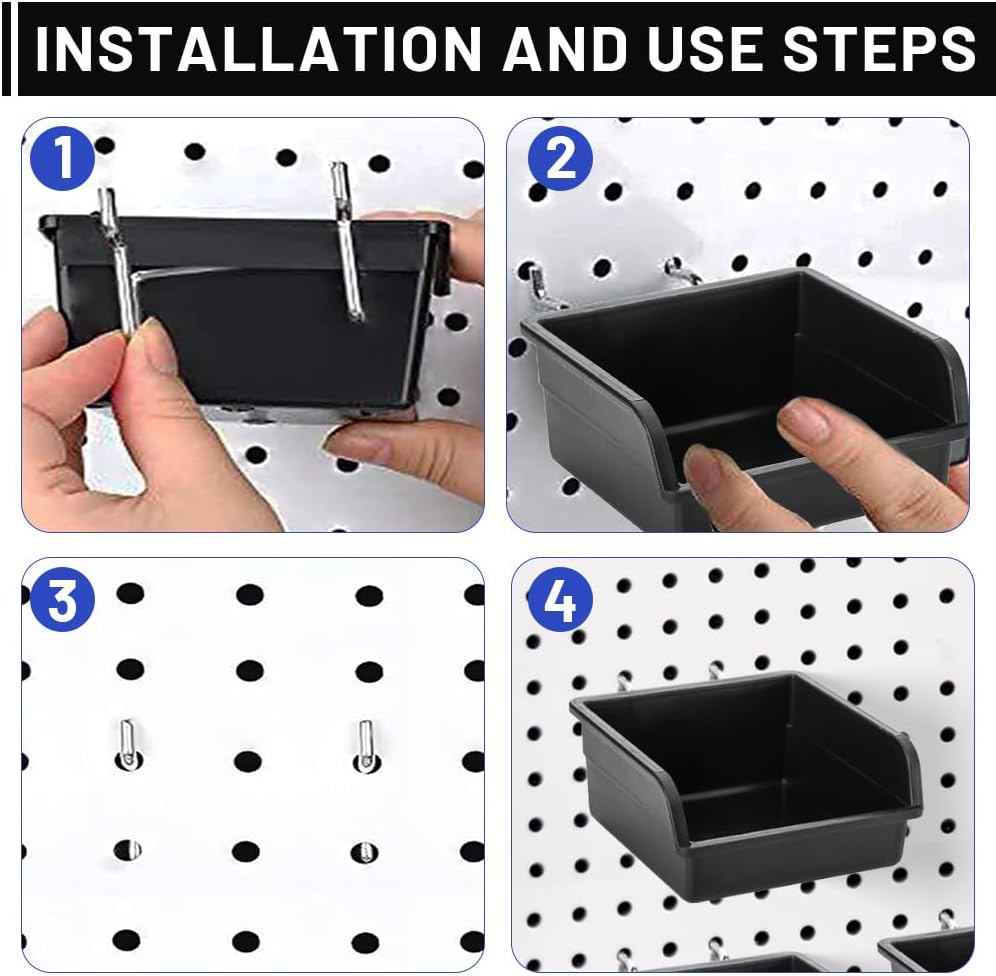 INSTALLATION AND USE STEPS

1

2

3

4