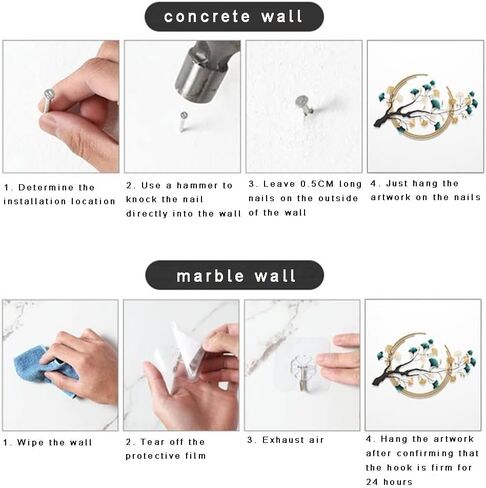 concrete wall

1. Determine the installation location

2. Use a hammer to knock the nail directly into the wall

3. Leave 0.5CM long nails on the outside of the wall

4. Just hang the artwork on the nails

marble wall

1. Wipe the wall

2. Tear off the protective film

3. Exhaust air

4. Hang the artwork after confirming that the hook is firm for 24 hours