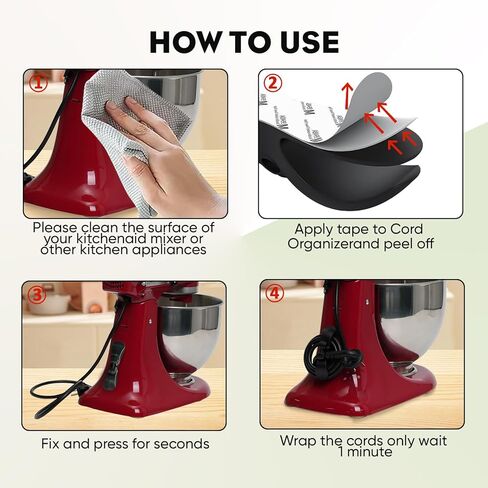 HOW TO USE

①

Please clean the surface of your kitchenaid mixer or other kitchen appliances

②

Apply tape to Cord Organizerand peel off

③

Fix and press for seconds

④

Wrap the cords only wait 1 minute