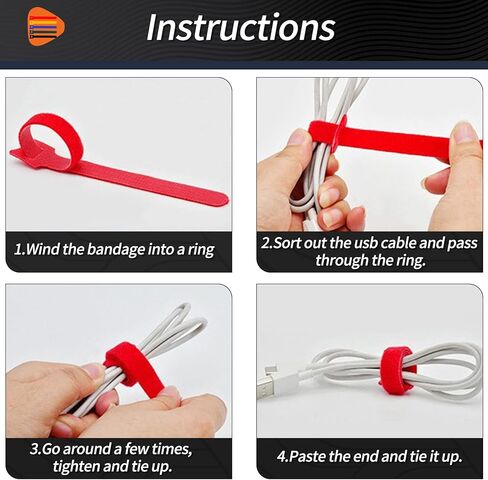 Instructions

1.Wind the bandage into a ring

2.Sort out the usb cable and pass through the ring.

3.Go around a few times, tighten and tie up.

4.Paste the end and tie it up.