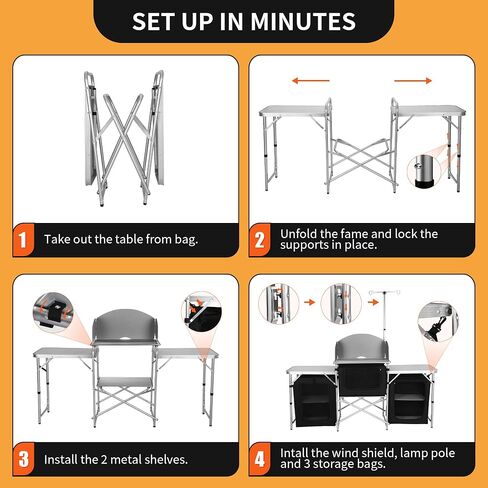 SET UP IN MINUTES

1 Take out the table from bag.

2 Unfold the fame and lock the supports in place.

3 Install the 2 metal shelves.

4 Intall the wind shield, lamp pole and 3 storage bags.