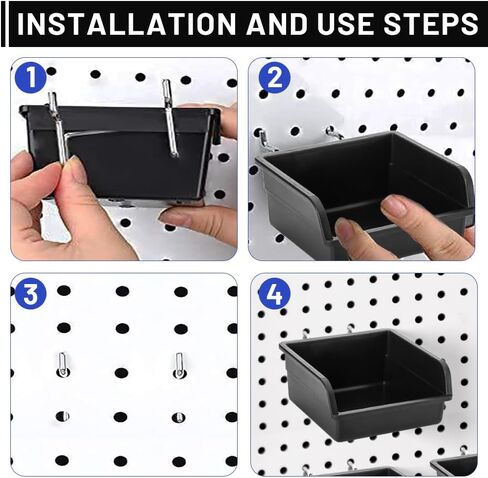 INSTALLATION AND USE STEPS

1

2

3

4