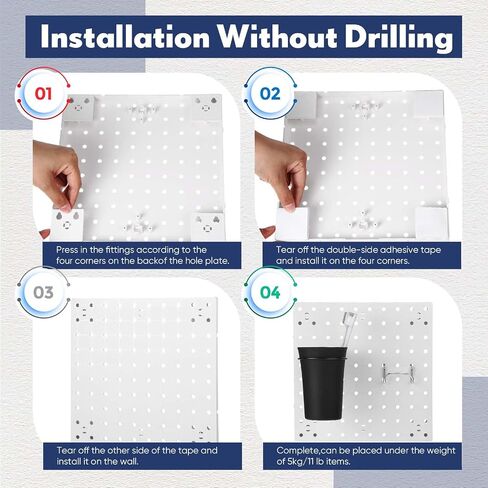 Installation Without Drilling

01

Press in the fittings according to the four corners on the backof the hole plate.

02

Tear off the double-side adhesive tape and install it on the four corners.

03

Tear off the other side of the tape and install it on the wall.

04

Complete,can be placed under the weight of 5kg/11 lb items.