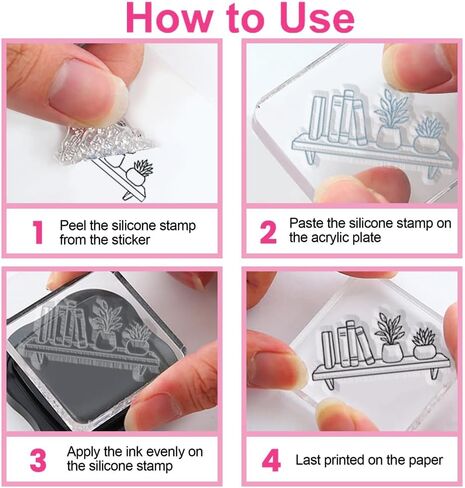 How to Use

1 Peel the silicone stamp from the sticker

2 Paste the silicone stamp on the acrylic plate

3 Apply the ink evenly on the silicone stamp

4 Last printed on the paper