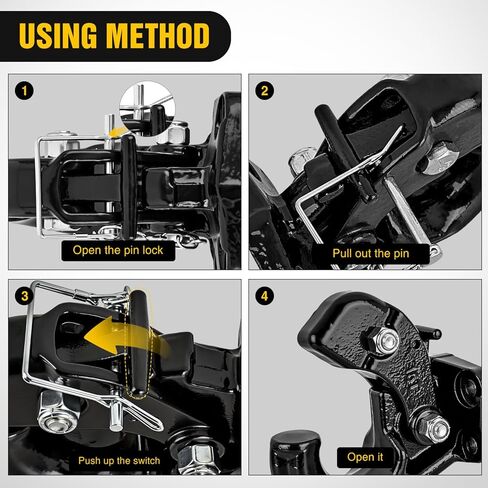 USING METHOD

1
Open the pin lock

2
Pull out the pin

3
Push up the switch

4
Open it