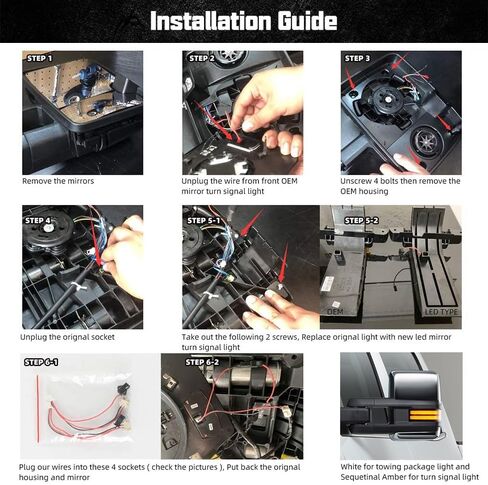 Installation Guide

STEP 1

Remove the mirrors

STEP 2

Unplug the wire from front OEM mirror turn signal light

STEP 3

Unscrew 4 bolts then remove the OEM housing

STEP 4

Unplug the orignal socket

STEP 5-1

STEP 5-2

OEM

LED TYPE

Take out the following 2 screws, Replace orignal light with new led mirror turn signal light

STEP 6-1

STEP 6-2

Plug our wires into these 4 sockets ( check the pictures ), Put back the orignal housing and mirror

White for towing package light and Sequetinal Amber for turn signal light